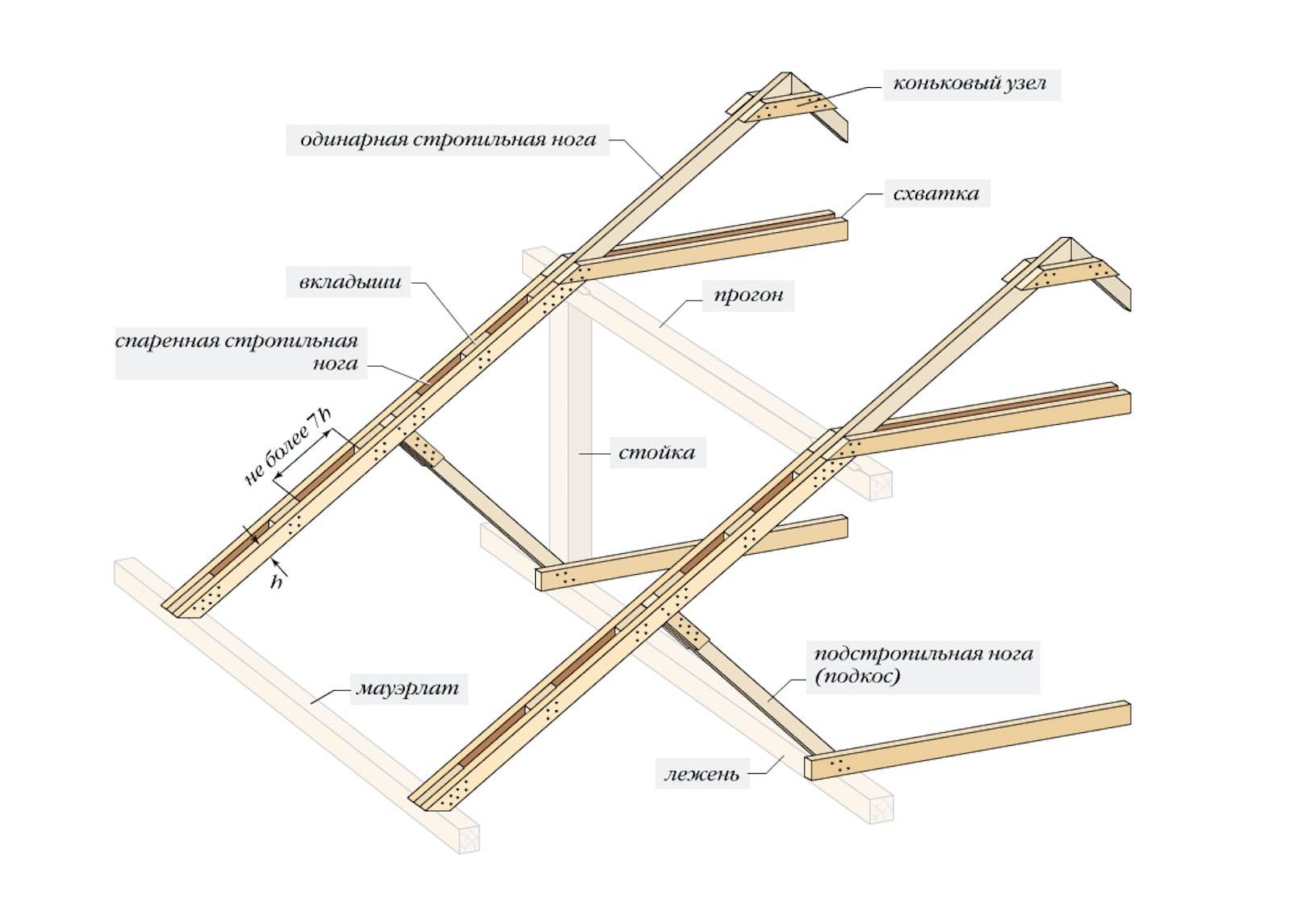 коньковый узел

одинарная стропильная нога

схватка

вкладыши

прогон

спаренная стропильная нога

не более 7h

стойка

h

подстропильная нога (подкос)

мауэрлат

лежень