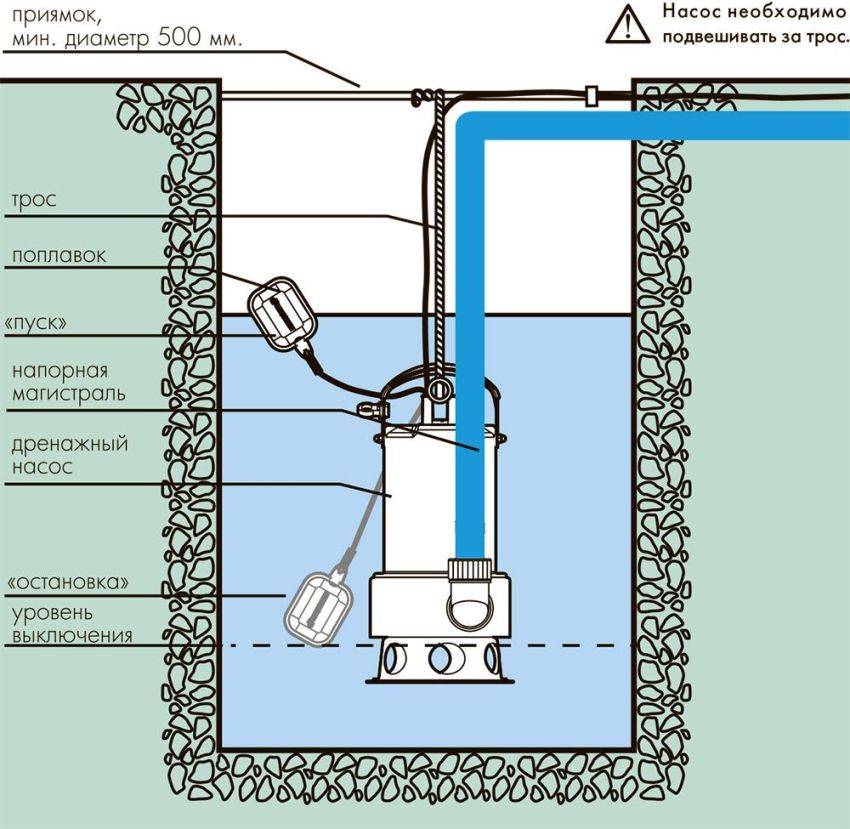 приямок,
мин. диаметр 500 мм.

Насос необходимо подвешивать за трос.

трос

поплавок

«пуск»

напорная магистраль

дренажный насос

«остановка»

уровень выключения