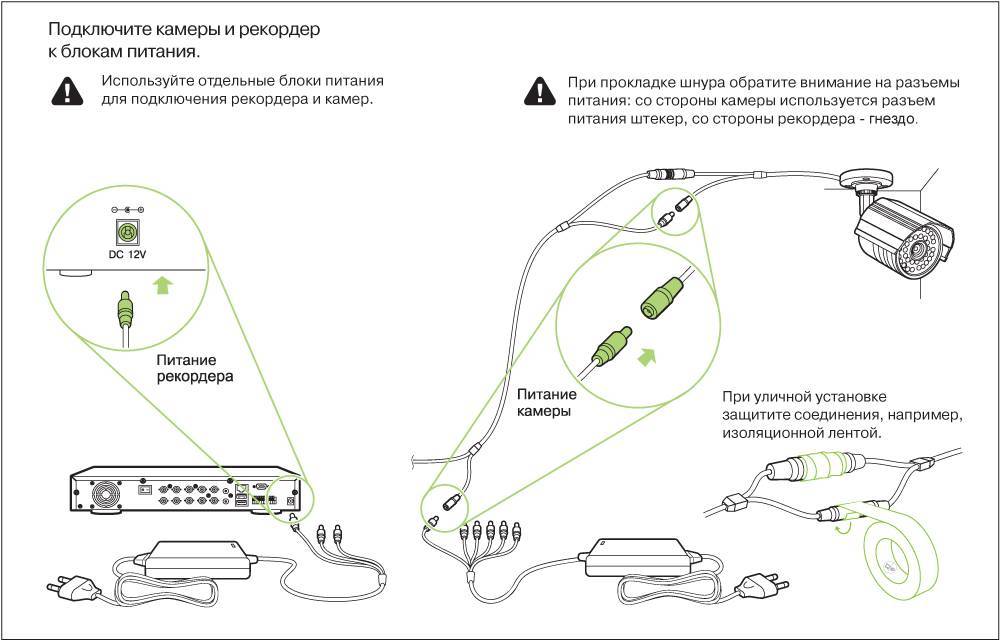 Подключите камеры и рекордер к блокам питания.

Используйте отдельные блоки питания для подключения рекордера и камер.

При прокладке шнура обратите внимание на разъемы питания: со стороны камеры используется разъем питания штекер, со стороны рекордера - гнездо.

DC 12V

Питание рекордера

Питание камеры

При уличной установке защитите соединения, например, изоляционной лентой.