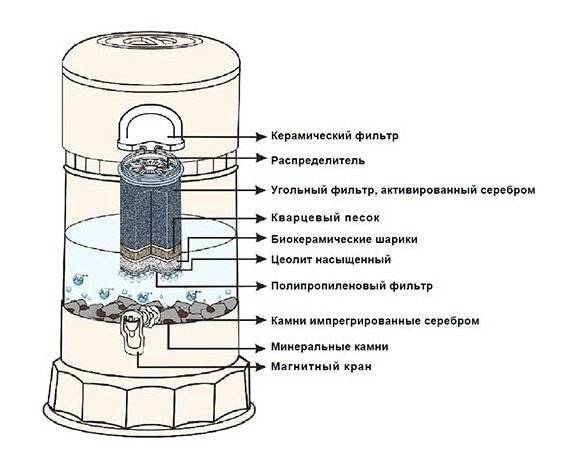 Керамический фильтр
Распределитель
Угольный фильтр, активированный серебром
Кварцевый песок
Биокерамические шарики
Цеолит насыщенный
Полипропиленовый фильтр
Камни импрегрированные серебром
Минеральные камни
Магнитный кран