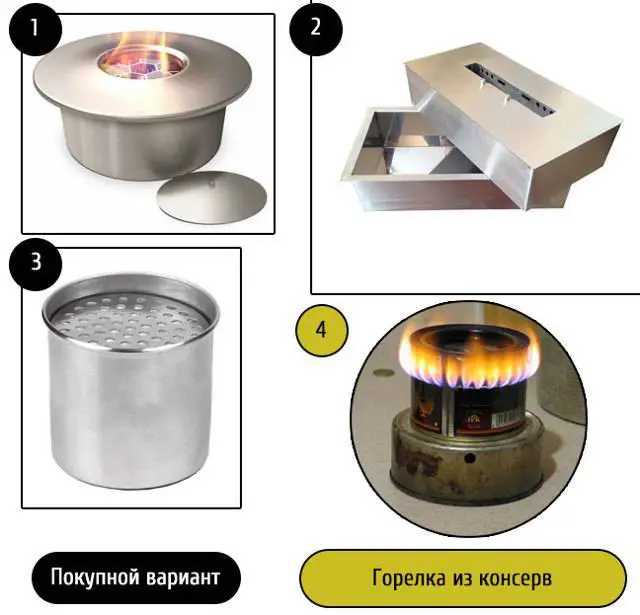 1

2

3

4

Покупной вариант

Горелка из консерв