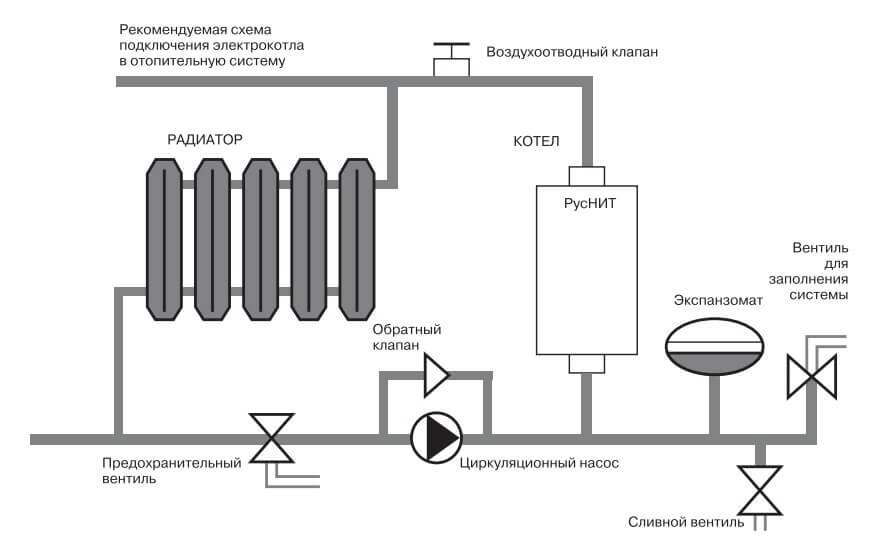 Рекомендуемая схема подключения электрокотла в отопительную систему

Воздухоотводный клапан

РАДИАТОР

КОТЕЛ

РусНИТ

Вентиль для заполнения системы

Экспанзомат

Обратный клапан

Предохранительный вентиль

Циркуляционный насос

Сливной вентиль