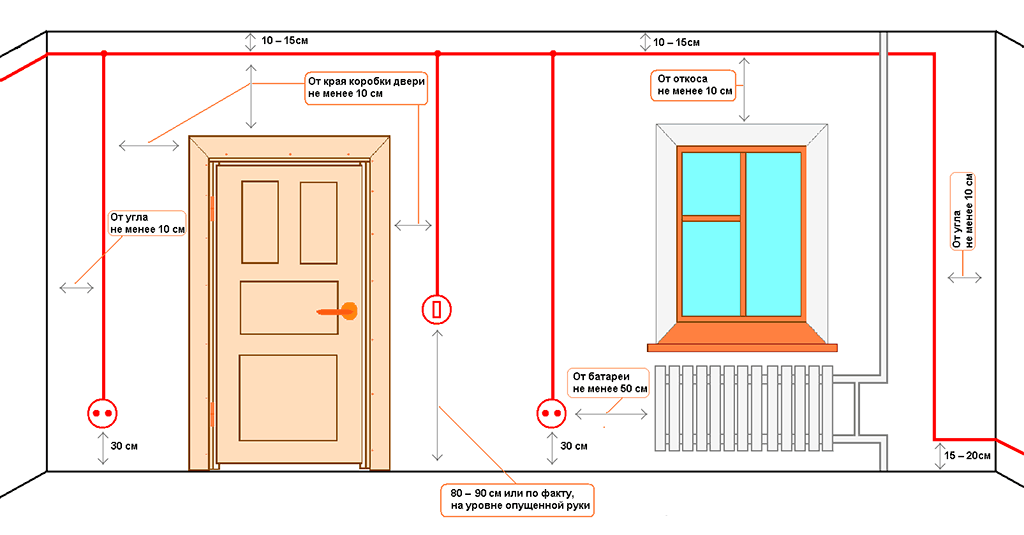 10 – 15см

10 – 15см

От края коробки двери
не менее 10 см

От откоса
не менее 10 см

От угла
не менее 10 см

От угла
не менее 10 см

От батареи
не менее 50 см

30 см

30 см

15 – 20см

80 – 90 см или по факту,
на уровне опущенной руки