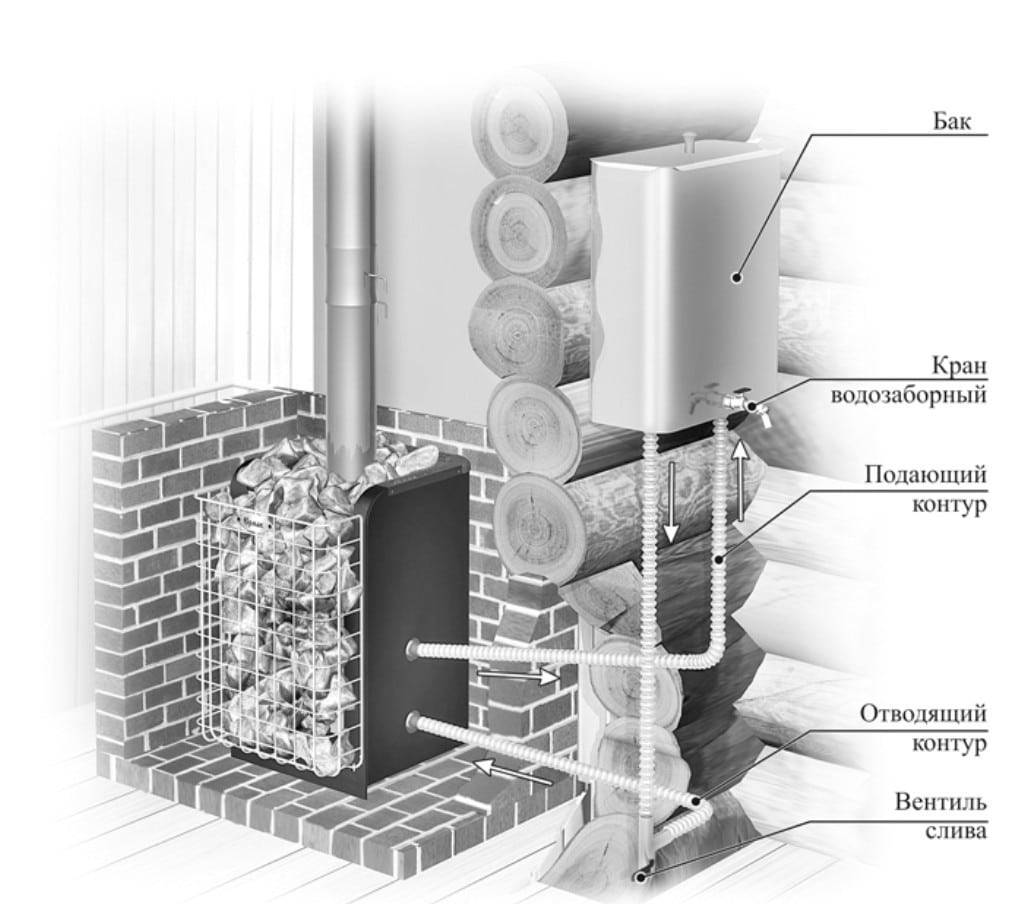 Бак

Кран
водозаборный

Подающий
контур

Отводящий
контур

Вентиль
слива