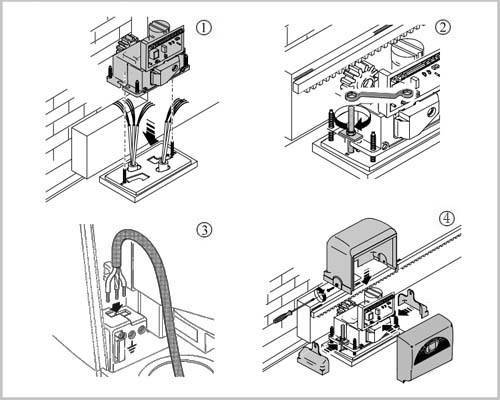 ①

②

③

④