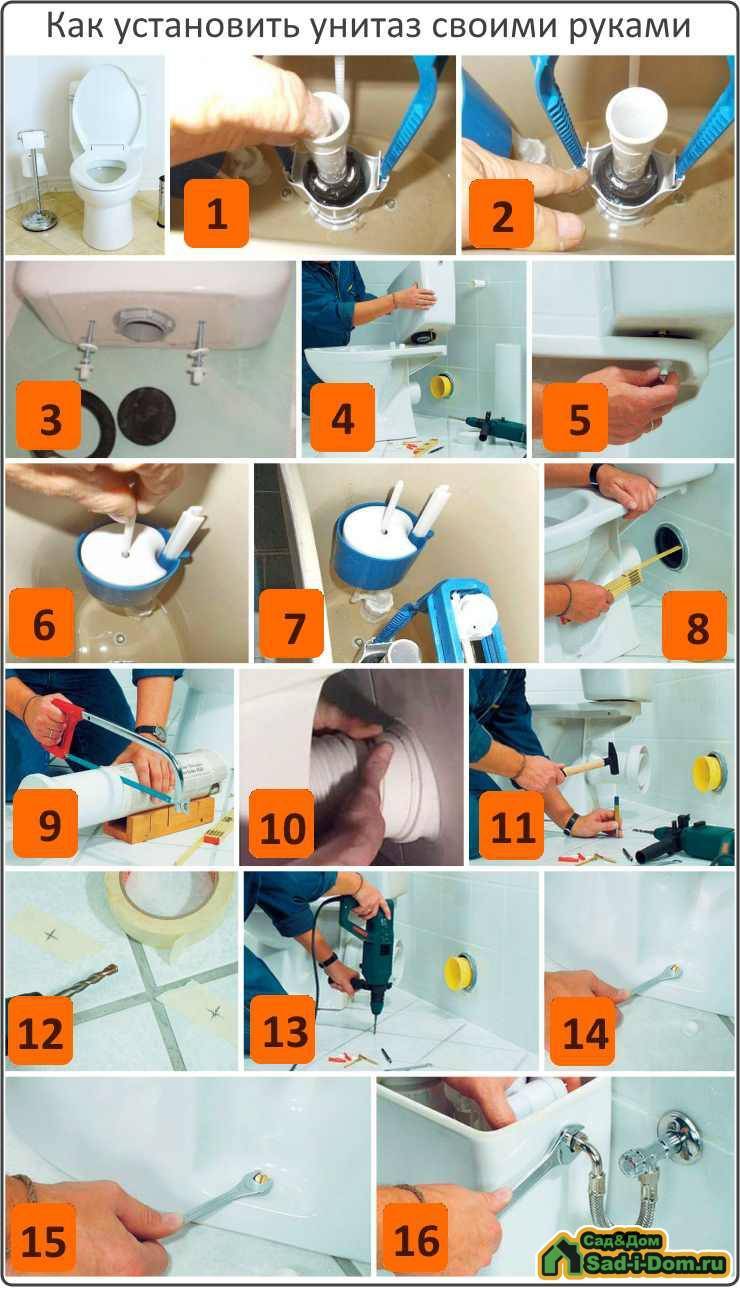 Как установить унитаз своими руками

1

2

3

4

5

6

7

8

9

10

11

12

13

14

15

16

Сад&Дом
Sad-i-Dom.ru