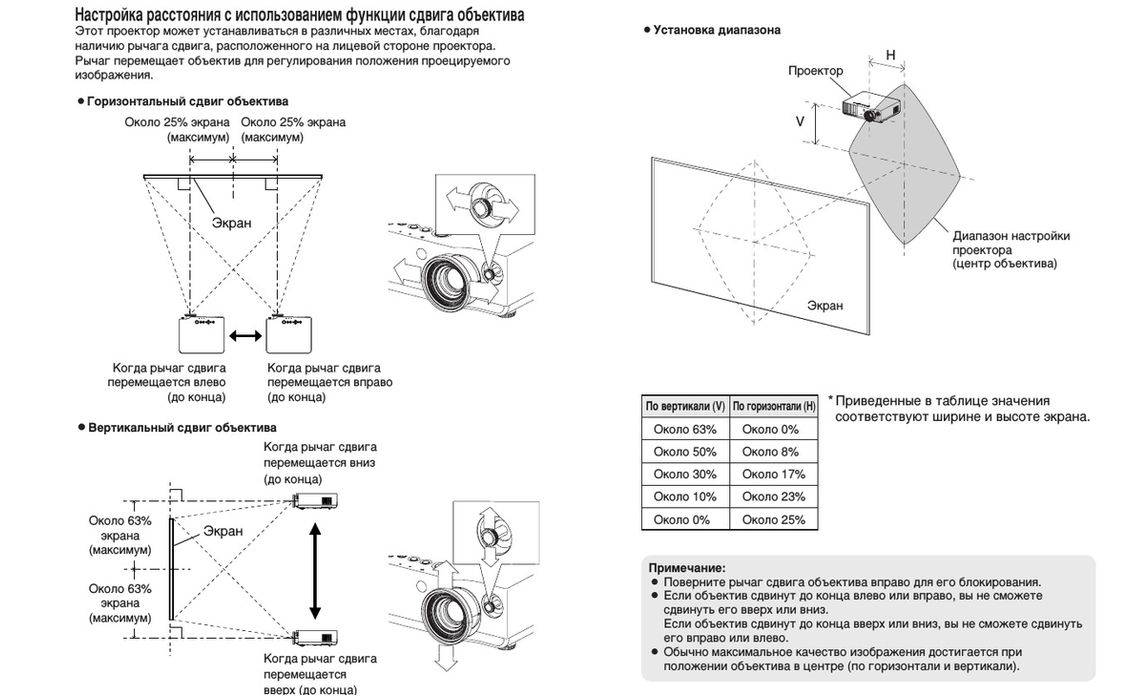 Настройка расстояния с использованием функции сдвига объектива
Этот проектор может устанавливаться в различных местах, благодаря наличию рычага сдвига, расположенного на лицевой стороне проектора. Рычаг перемещает объектив для регулирования положения проецируемого изображения.

● Горизонтальный сдвиг объектива

Около 25% экрана (максимум)
Около 25% экрана (максимум)
Экран
Когда рычаг сдвига перемещается влево (до конца)
Когда рычаг сдвига перемещается вправо (до конца)

● Вертикальный сдвиг объектива

Когда рычаг сдвига перемещается вниз (до конца)
Около 63% экрана (максимум)
Экран
Около 63% экрана (максимум)
Когда рычаг сдвига перемещается вверх (до конца)

● Установка диапазона

H
Проектор
V
Диапазон настройки проектора (центр объектива)
Экран

| По вертикали (V) | По горизонтали (H) |
|---|---|
| Около 63% | Около 0% |
| Около 50% | Около 8% |
| Около 30% | Около 17% |
| Около 10% | Около 23% |
| Около 0% | Около 25% |

* Приведенные в таблице значения соответствуют ширине и высоте экрана.

Примечание:
● Поверните рычаг сдвига объектива вправо для его блокирования.
● Если объектив сдвинут до конца влево или вправо, вы не сможете сдвинуть его вверх или вниз.
Если объектив сдвинут до конца вверх или вниз, вы не сможете сдвинуть его вправо или влево.
● Обычно максимальное качество изображения достигается при положении объектива в центре (по горизонтали и вертикали).