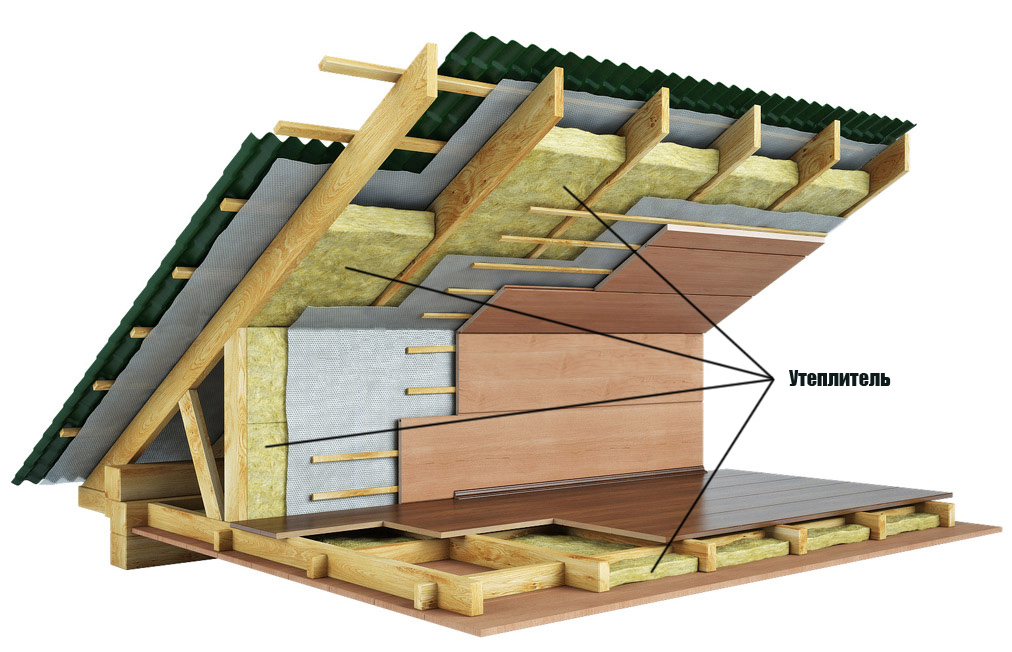 Утеплитель