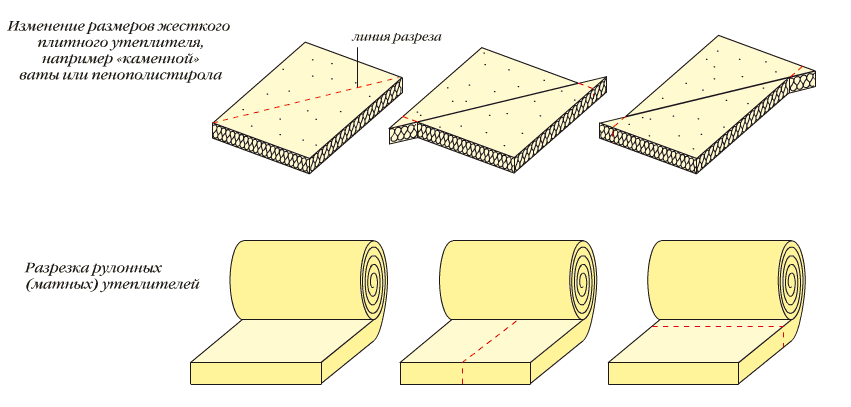 Изменение размеров жесткого плитного утеплителя, например «каменной» ваты или пенополистирола

линия разреза

Разрезка рулонных (матных) утеплителей