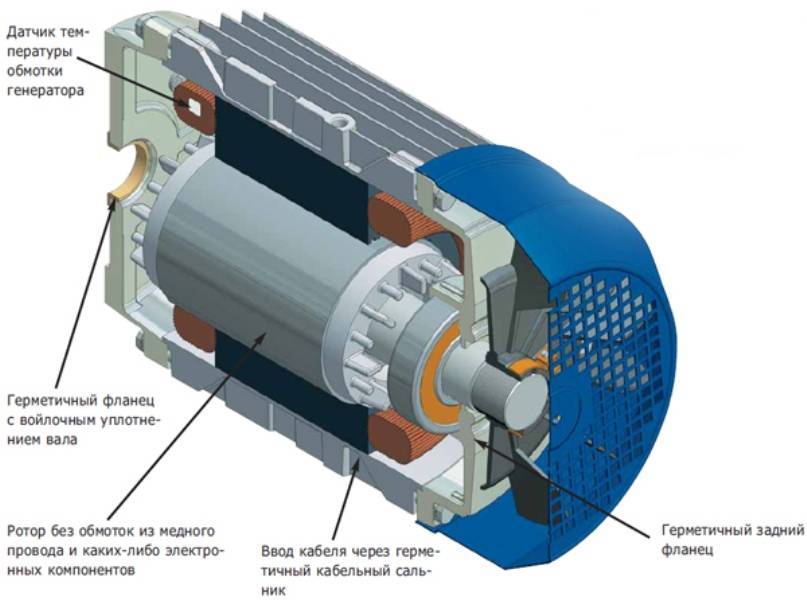 Датчик температуры обмотки генератора

Герметичный фланец с войлочным уплотнением вала

Ротор без обмоток из медного провода и каких-либо электронных компонентов

Ввод кабеля через герметичный кабельный сальник

Герметичный задний фланец