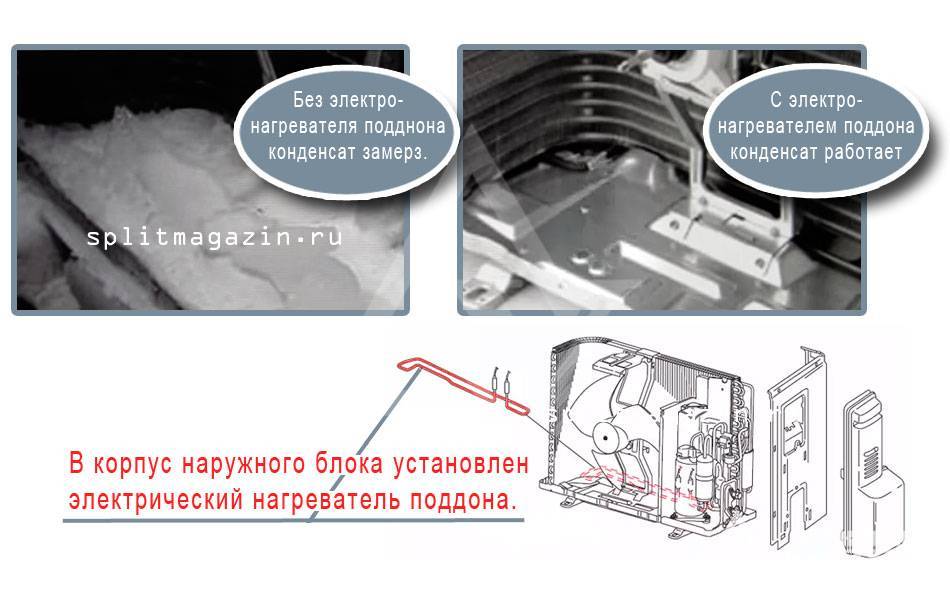 Без электро-нагревателя подднона конденсат замерз.

splitmagazin.ru

С электро-нагревателем поддона конденсат работает

В корпус наружного блока установлен электрический нагреватель поддона.