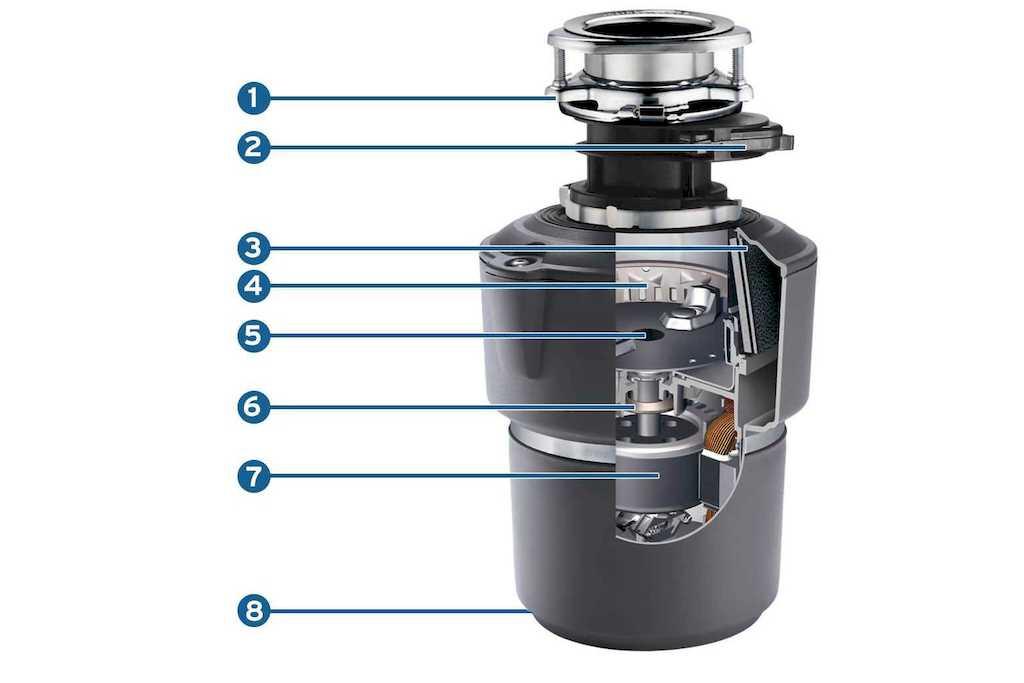 1
2
3
4
5
6
7
8