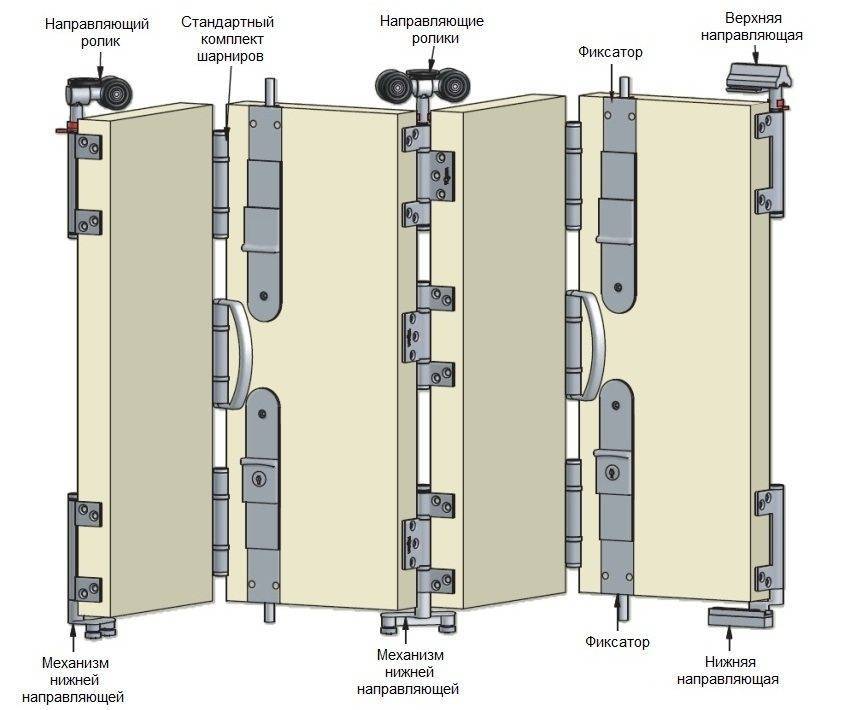 Направляющий ролик

Стандартный комплект шарниров

Направляющие ролики

Фиксатор

Верхняя направляющая

Механизм нижней направляющей

Механизм нижней направляющей

Фиксатор

Нижняя направляющая