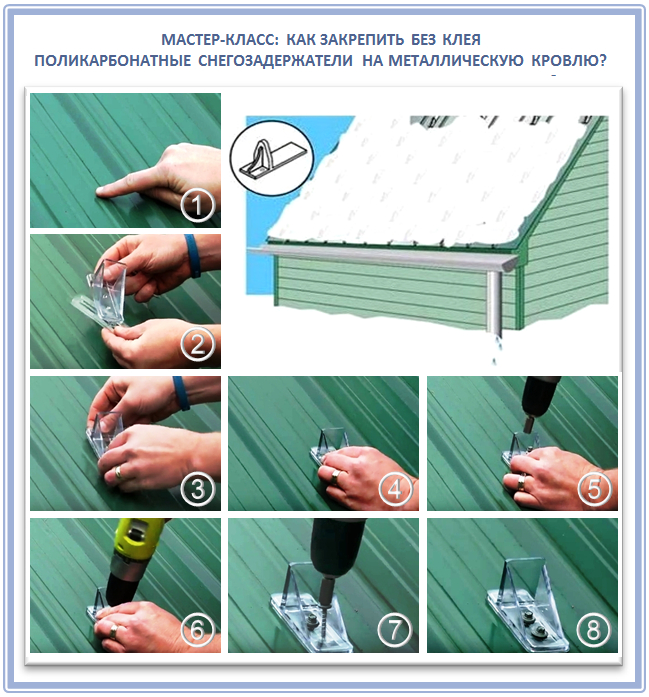 МАСТЕР-КЛАСС: КАК ЗАКРЕПИТЬ БЕЗ КЛЕЯ ПОЛИКАРБОНАТНЫЕ СНЕГОЗАДЕРЖАТЕЛИ НА МЕТАЛЛИЧЕСКУЮ КРОВЛЮ?

1

2

3

4

5

6

7

8