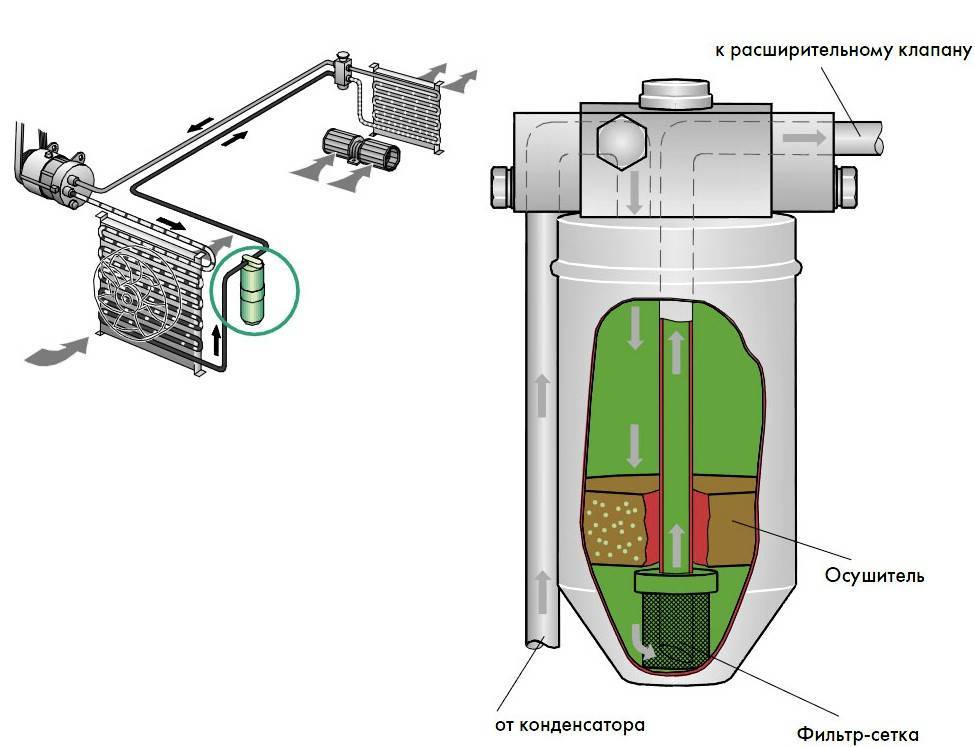 к расширительному клапану

Осушитель

от конденсатора

Фильтр-сетка