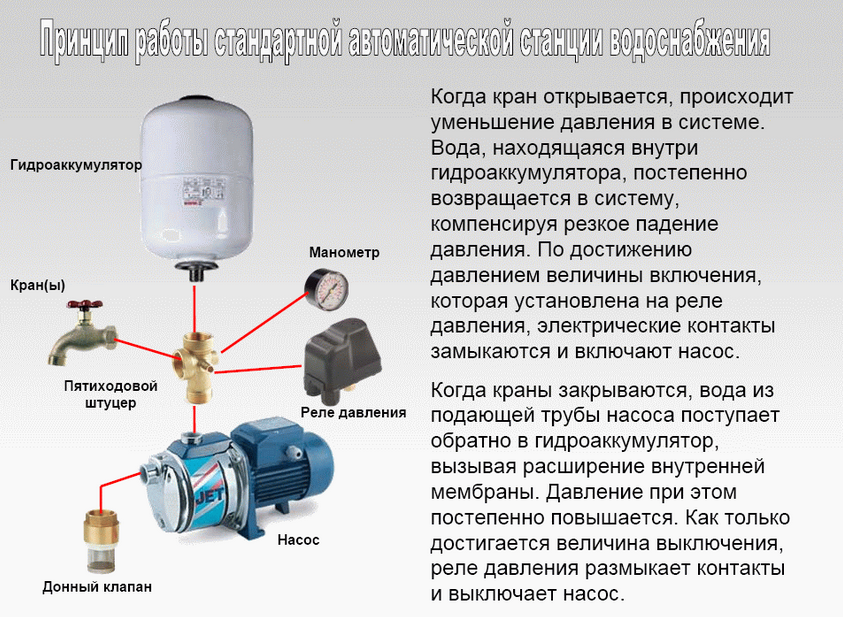 Принцип работы стандартной автоматической станции водоснабжения

Гидроаккумулятор

Манометр

Кран(ы)

Пятиходовой штуцер

Реле давления

JET

Насос

Донный клапан

Когда кран открывается, происходит уменьшение давления в системе. Вода, находящаяся внутри гидроаккумулятора, постепенно возвращается в систему, компенсируя резкое падение давления. По достижению давлением величины включения, которая установлена на реле давления, электрические контакты замыкаются и включают насос.

Когда краны закрываются, вода из подающей трубы насоса поступает обратно в гидроаккумулятор, вызывая расширение внутренней мембраны. Давление при этом постепенно повышается. Как только достигается величина выключения, реле давления размыкает контакты и выключает насос.