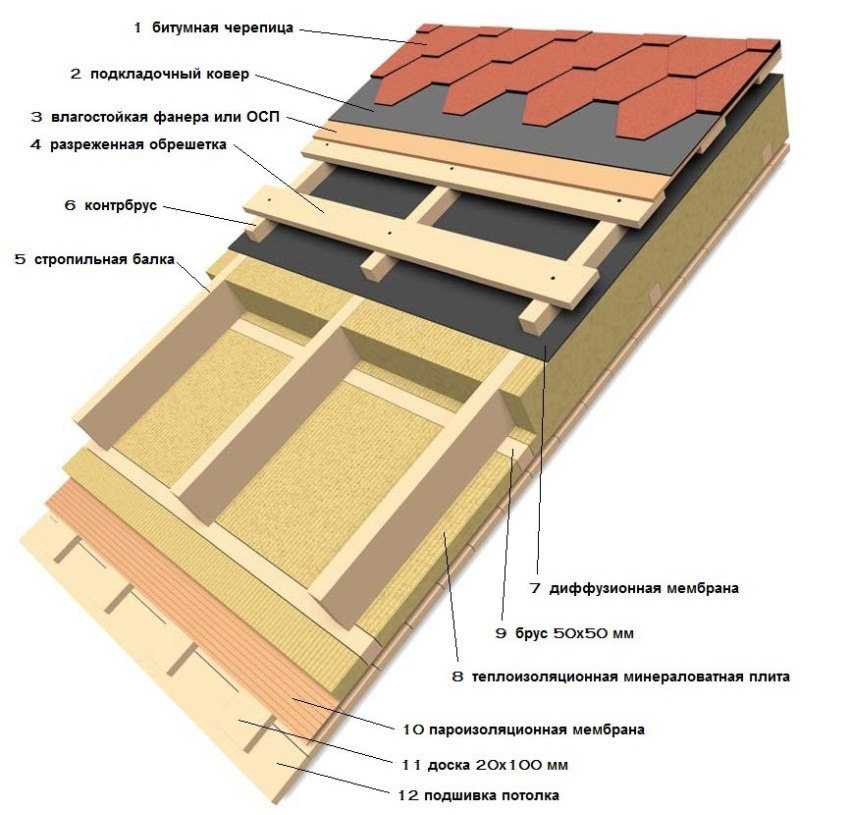 1 битумная черепица

2 подкладочный ковер

3 влагостойкая фанера или ОСП

4 разреженная обрешетка

6 контрбрус

5 стропильная балка

7 диффузионная мембрана

9 брус 50х50 мм

8 теплоизоляционная минераловатная плита

10 пароизоляционная мембрана

11 доска 20х100 мм

12 подшивка потолка