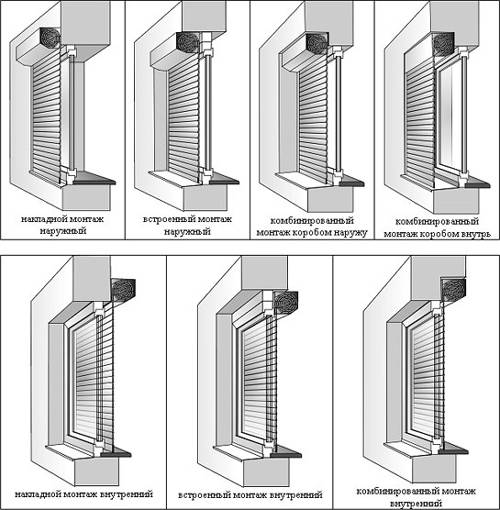 накладной монтаж наружный

встроенный монтаж наружный

комбинированный монтаж коробом наружу

комбинированный монтаж коробом внутрь

накладной монтаж внутренний

встроенный монтаж внутренний

комбинированный монтаж внутренний