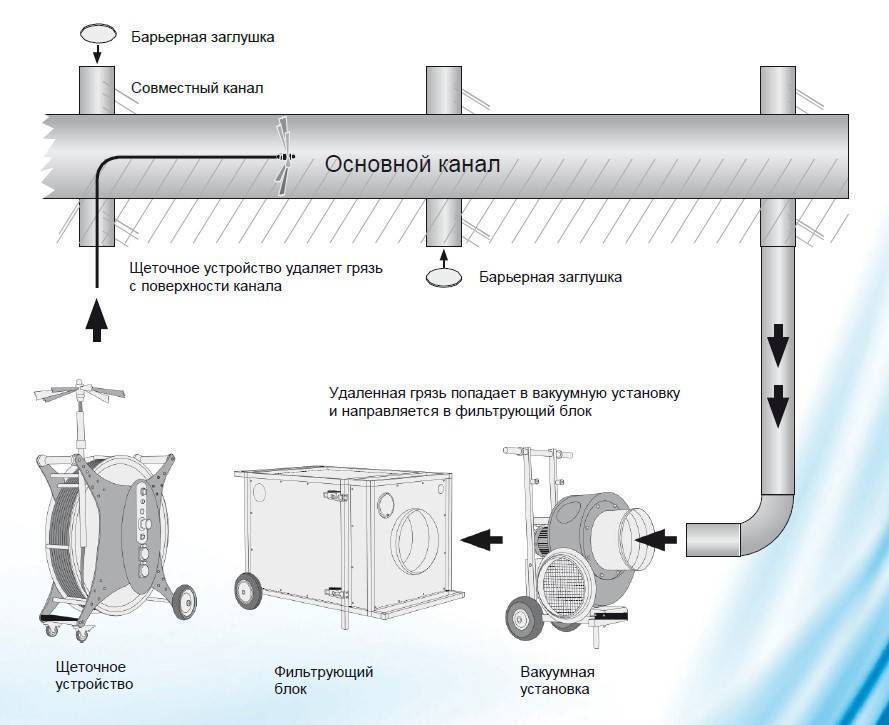 Барьерная заглушка

Совместный канал

Основной канал

Щеточное устройство удаляет грязь с поверхности канала

Барьерная заглушка

Удаленная грязь попадает в вакуумную установку и направляется в фильтрующий блок

Щеточное устройство

Фильтрующий блок

Вакуумная установка