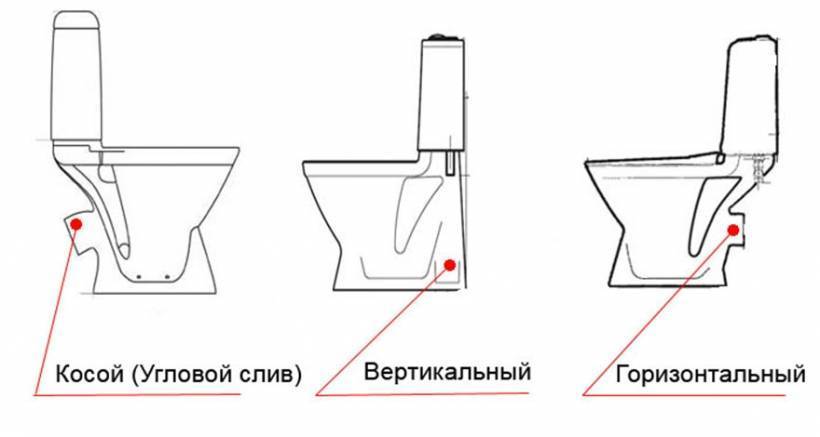 Косой (Угловой слив)

Вертикальный

Горизонтальный