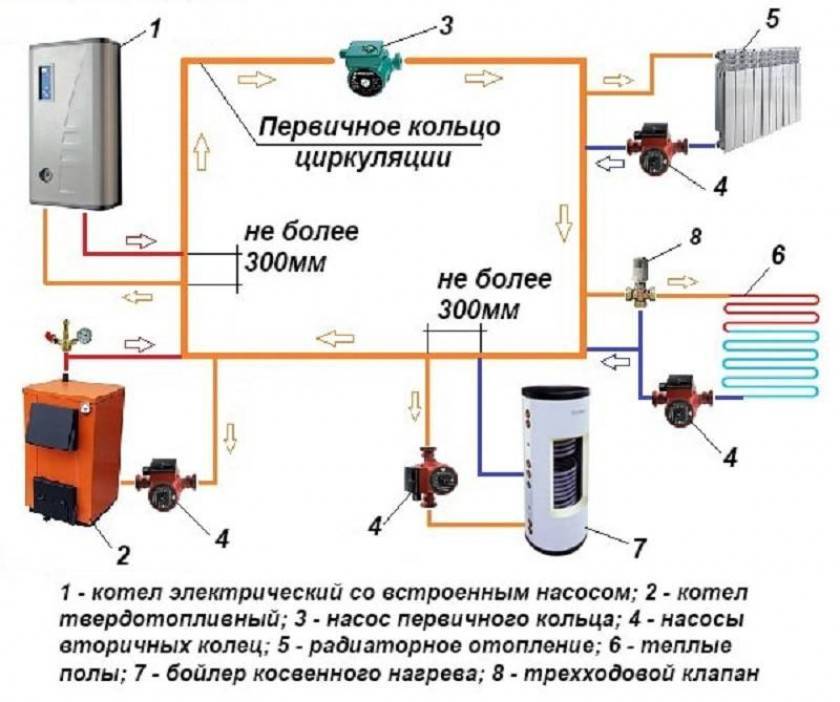 1

3

5

Первичное кольцо циркуляции

4

не более 300мм

8

6

не более 300мм

4

4

4

2

7

1 - котел электрический со встроенным насосом; 2 - котел твердотопливный; 3 - насос первичного кольца; 4 - насосы вторичных колец; 5 - радиаторное отопление; 6 - теплые полы; 7 - бойлер косвенного нагрева; 8 - трехходовой клапан