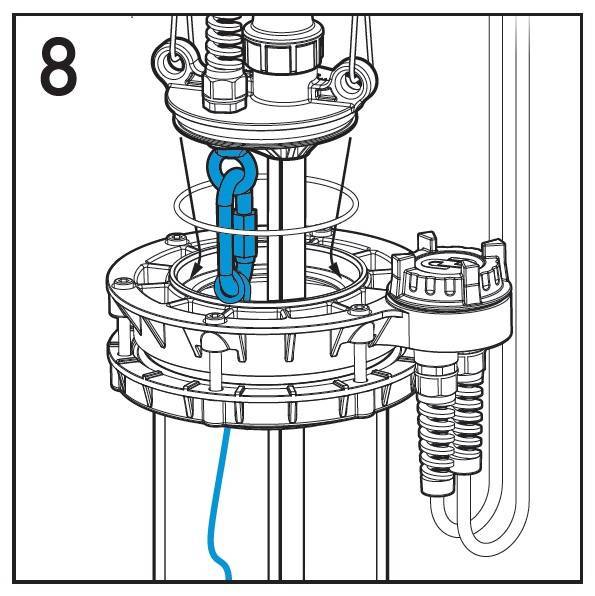 8