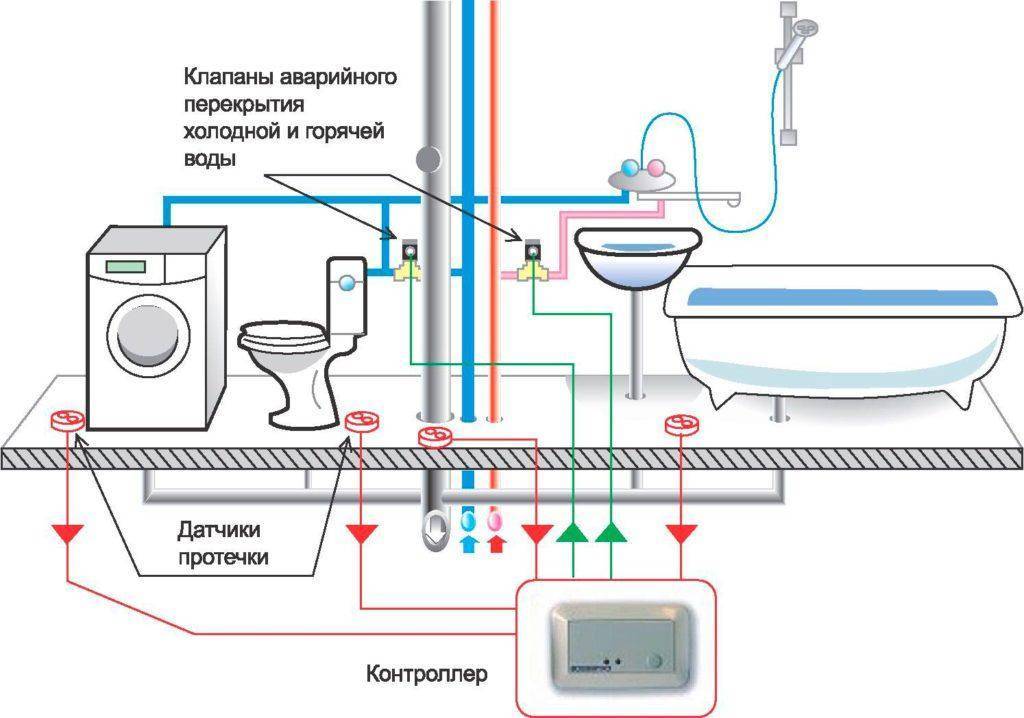 Клапаны аварийного перекрытия холодной и горячей воды

Датчики протечки

Контроллер