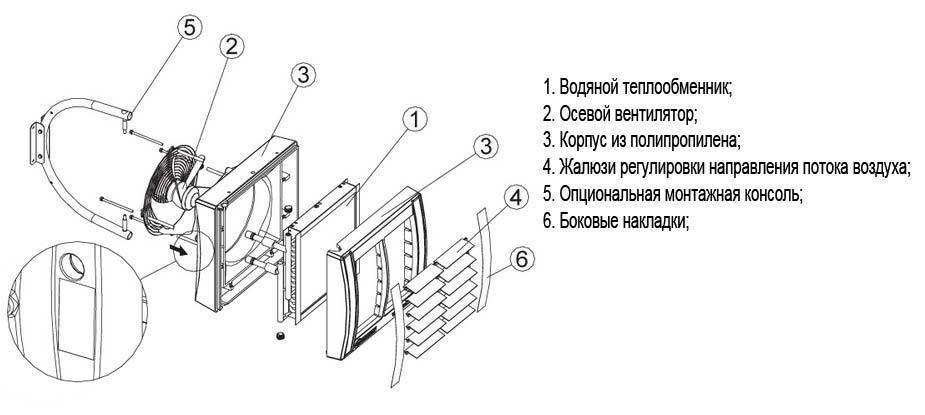 5

2

3

1

3

4

6

1. Водяной теплообменник;
2. Осевой вентилятор;
3. Корпус из полипропилена;
4. Жалюзи регулировки направления потока воздуха;
5. Опциональная монтажная консоль;
6. Боковые накладки;