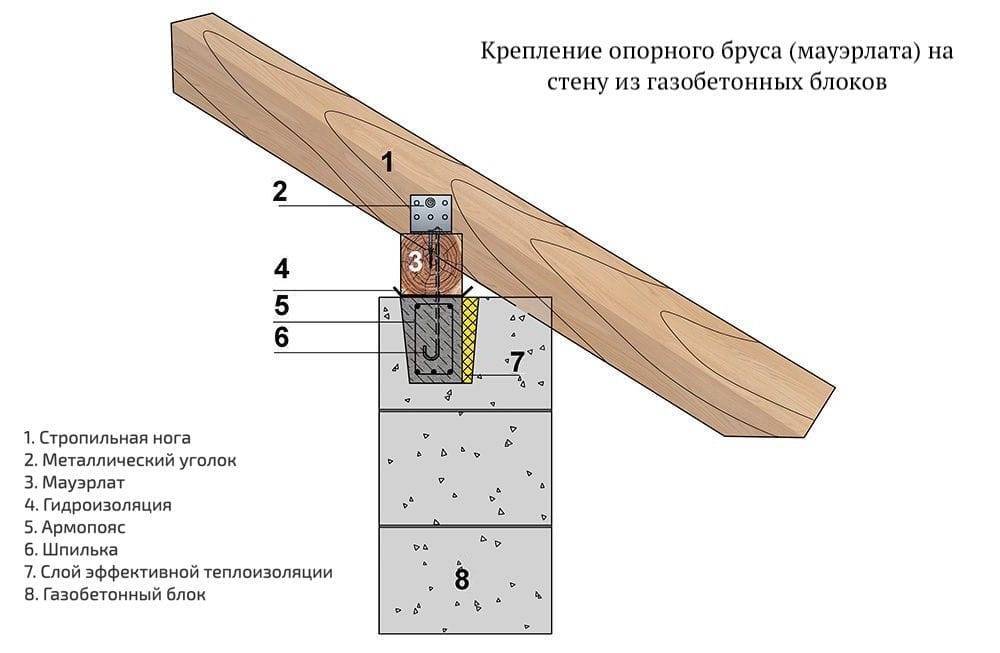 Крепление опорного бруса (мауэрлата) на стену из газобетонных блоков

1
2
3
4
5
6
7
8

1. Стропильная нога
2. Металлический уголок
3. Мауэрлат
4. Гидроизоляция
5. Армопояс
6. Шпилька
7. Слой эффективной теплоизоляции
8. Газобетонный блок