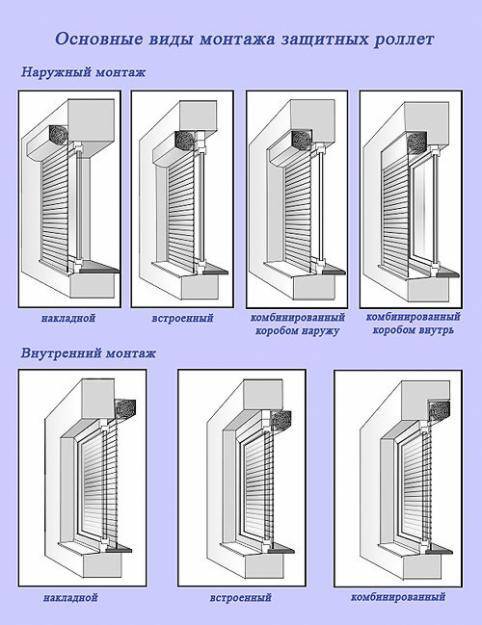 Основные виды монтажа защитных роллет

Наружный монтаж

накладной

встроенный

комбинированный коробом наружу

комбинированный коробом внутрь

Внутренний монтаж

накладной

встроенный

комбинированный