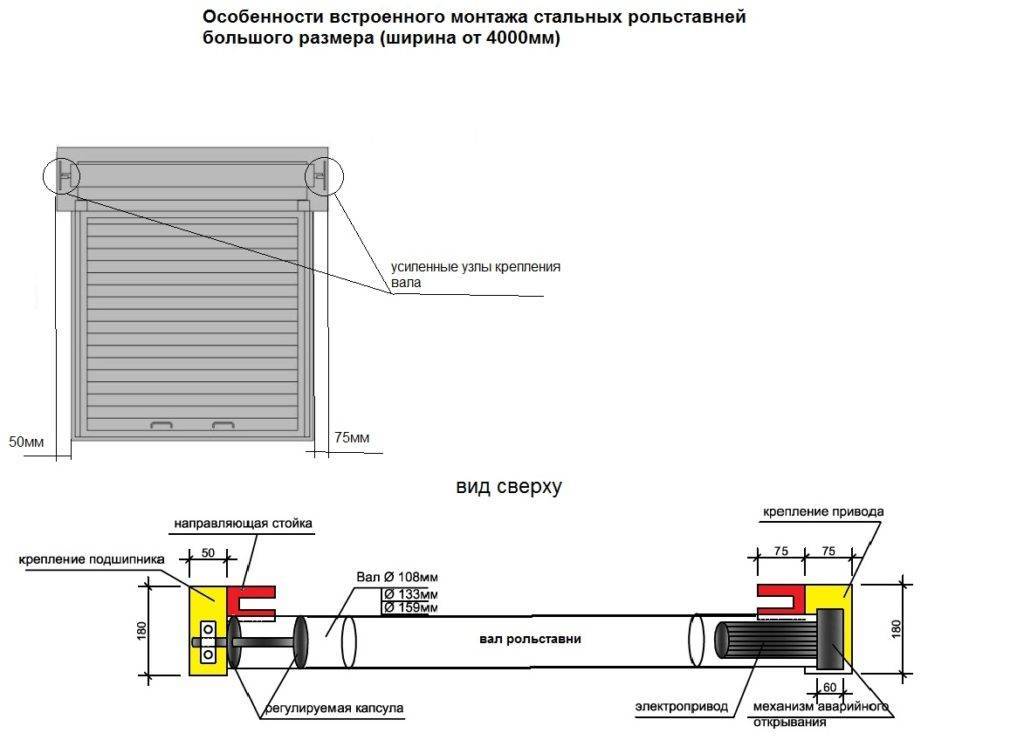 Особенности встроенного монтажа стальных рольставней большого размера (ширина от 4000мм)

усиленные узлы крепления вала

50мм

75мм

вид сверху

направляющая стойка

крепление подшипника

50

180

Вал Ø 108мм

Ø 133мм

Ø 159мм

вал рольставни

регулируемая капсула

крепление привода

75

75

180

60

электропривод

механизм аварийного открывания