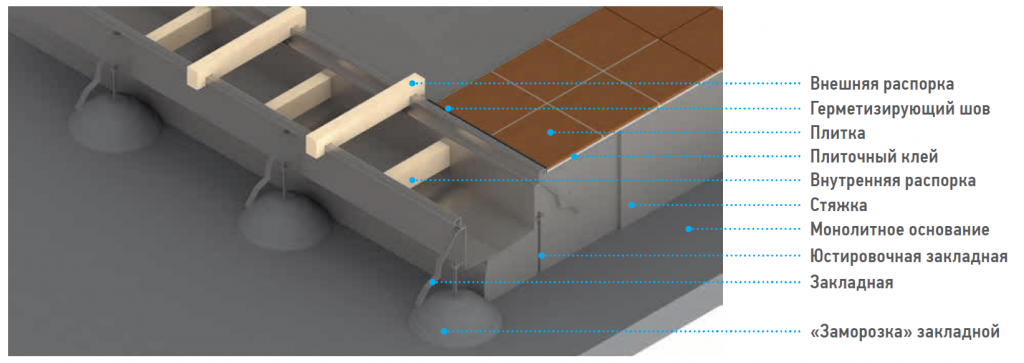 Внешняя распорка
Герметизирующий шов
Плитка
Плиточный клей
Внутренняя распорка
Стяжка
Монолитное основание
Юстировочная закладная
Закладная
«Заморозка» закладной