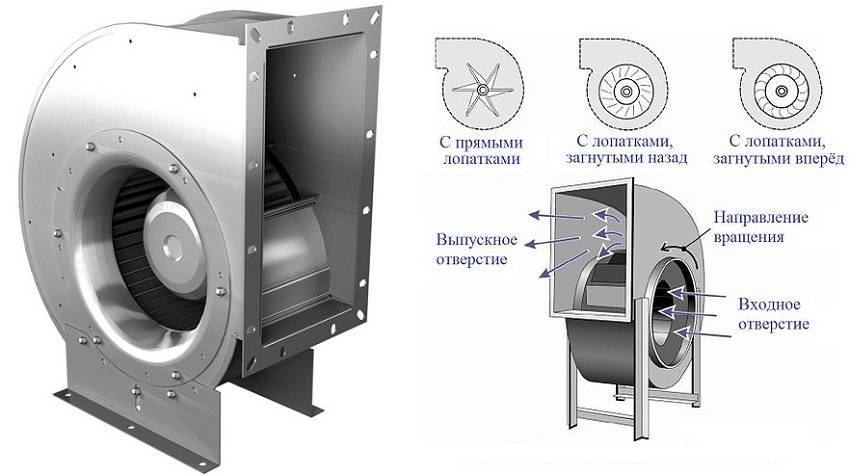 С прямыми лопатками

С лопатками, загнутыми назад

С лопатками, загнутыми вперёд

Выпускное отверстие

Направление вращения

Входное отверстие